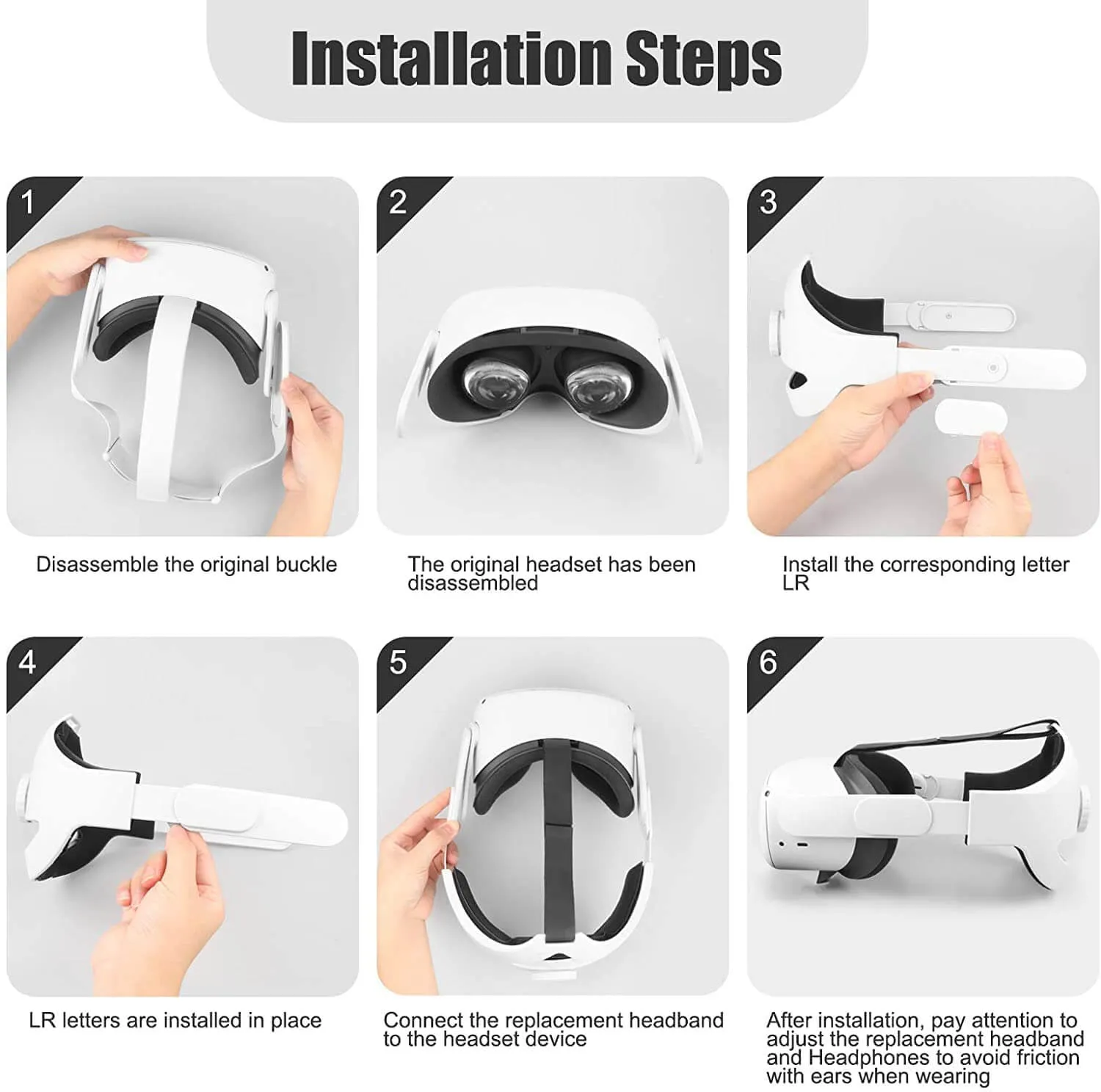 Installation Steps

1

Disassemble the original buckle

2

The original headset has been disassembled

3

Install the corresponding letter LR

4

LR letters are installed in place

5

Connect the replacement headband to the headset device

6

After installation, pay attention to adjust the replacement headband and Headphones to avoid friction with ears when wearing