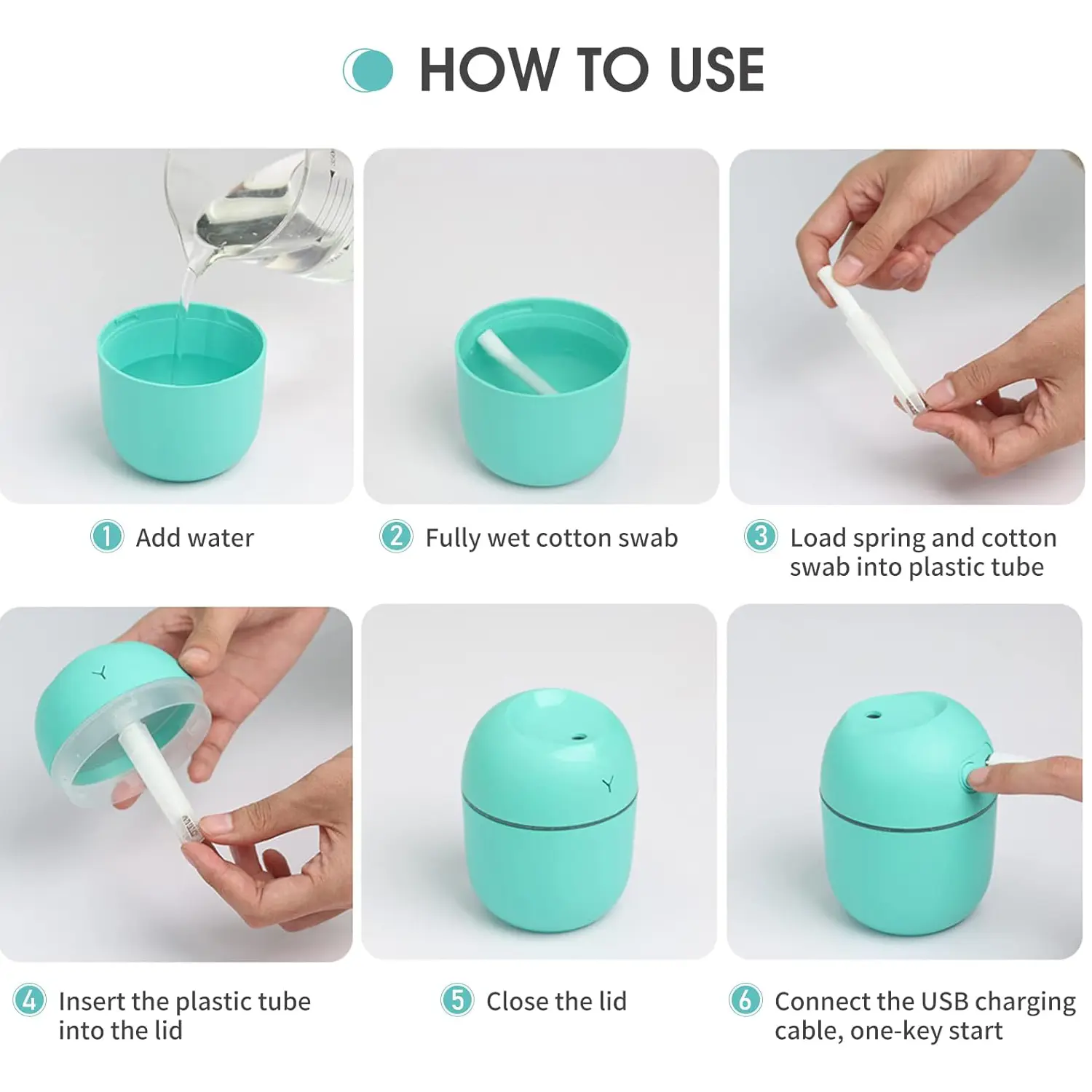 HOW TO USE

1 Add water

2 Fully wet cotton swab

3 Load spring and cotton swab into plastic tube

4 Insert the plastic tube into the lid

5 Close the lid

6 Connect the USB charging cable, one-key start