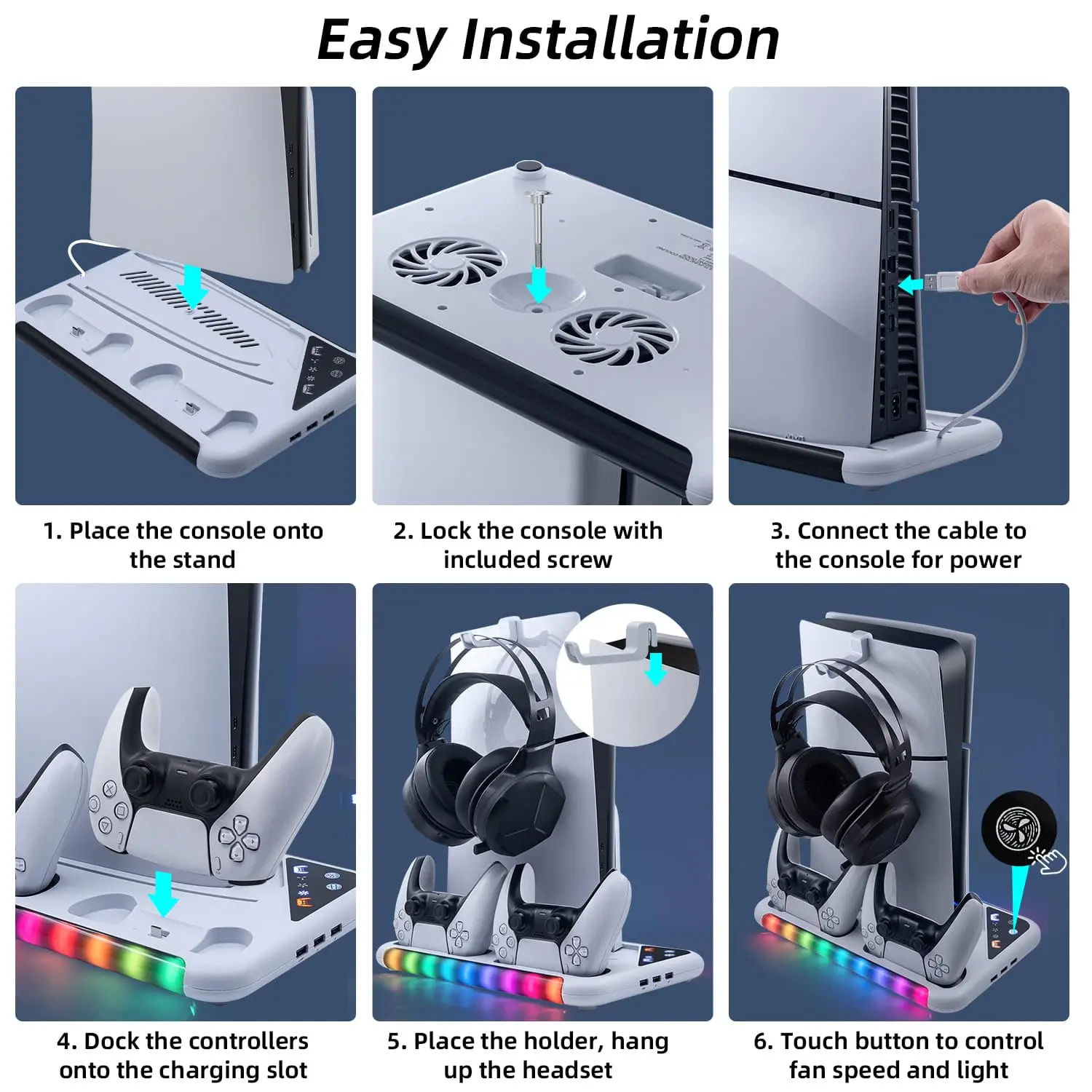 Easy Installation

1. Place the console onto the stand

2. Lock the console with included screw

3. Connect the cable to the console for power

4. Dock the controllers onto the charging slot

5. Place the holder, hang up the headset

6. Touch button to control fan speed and light